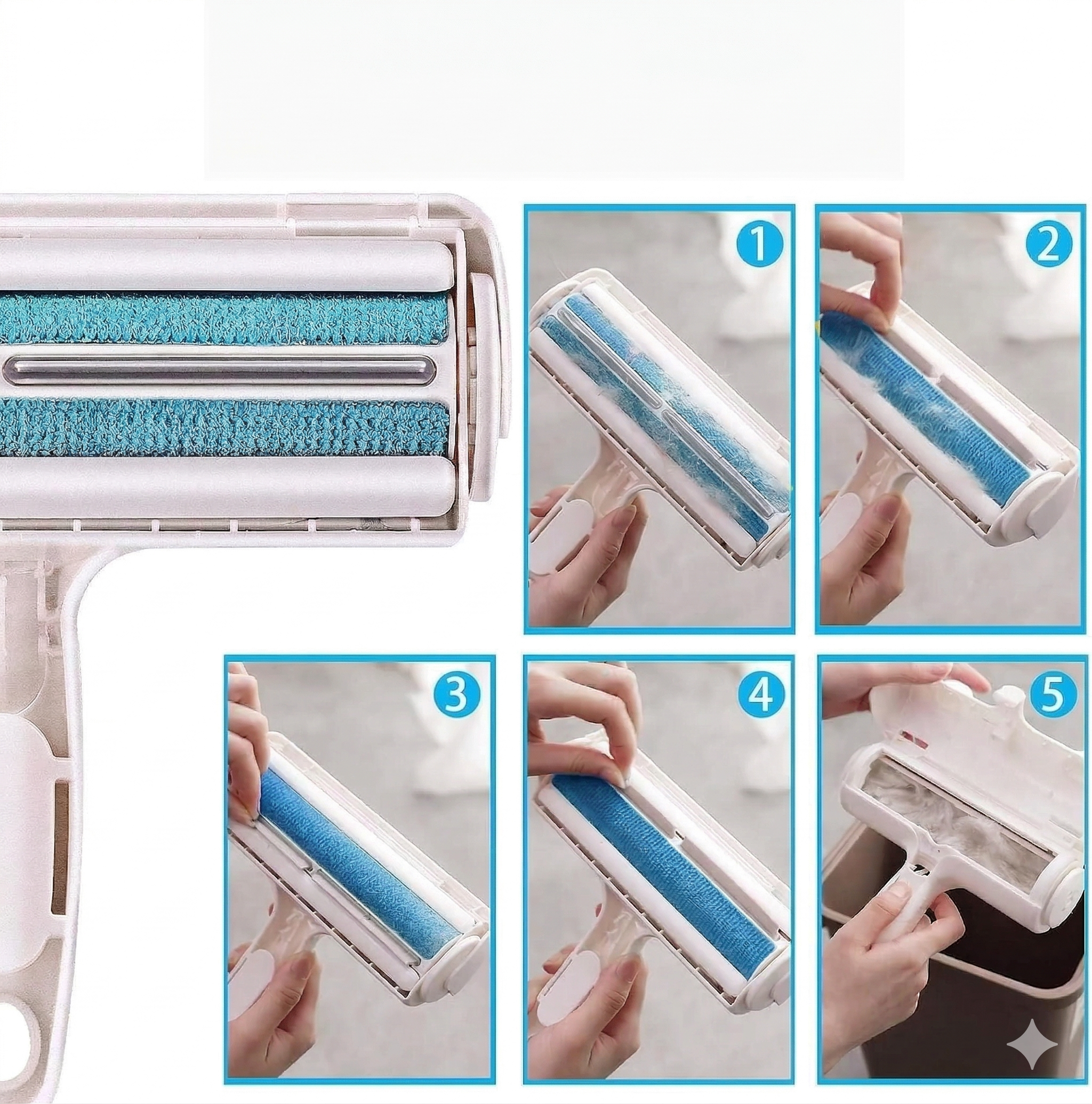 1

2

3

4

5